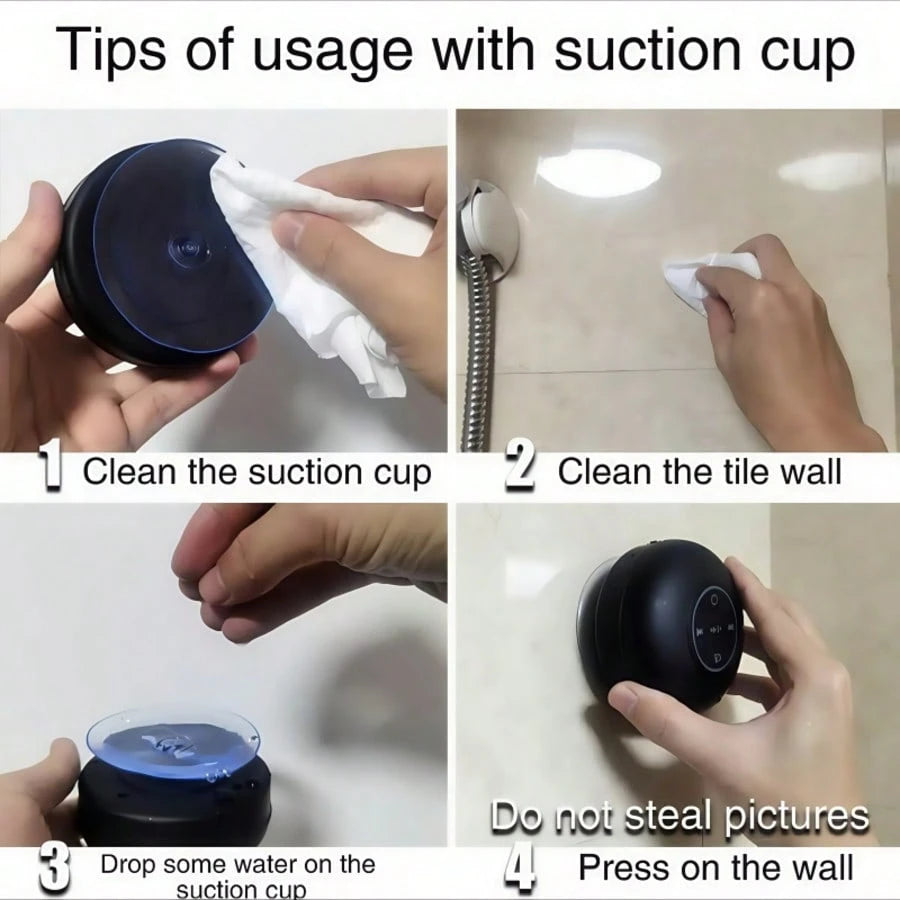 Tips of usage with suction cup

1 Clean the suction cup

2 Clean the tile wall

3 Drop some water on the suction cup

Do not steal pictures

4 Press on the wall